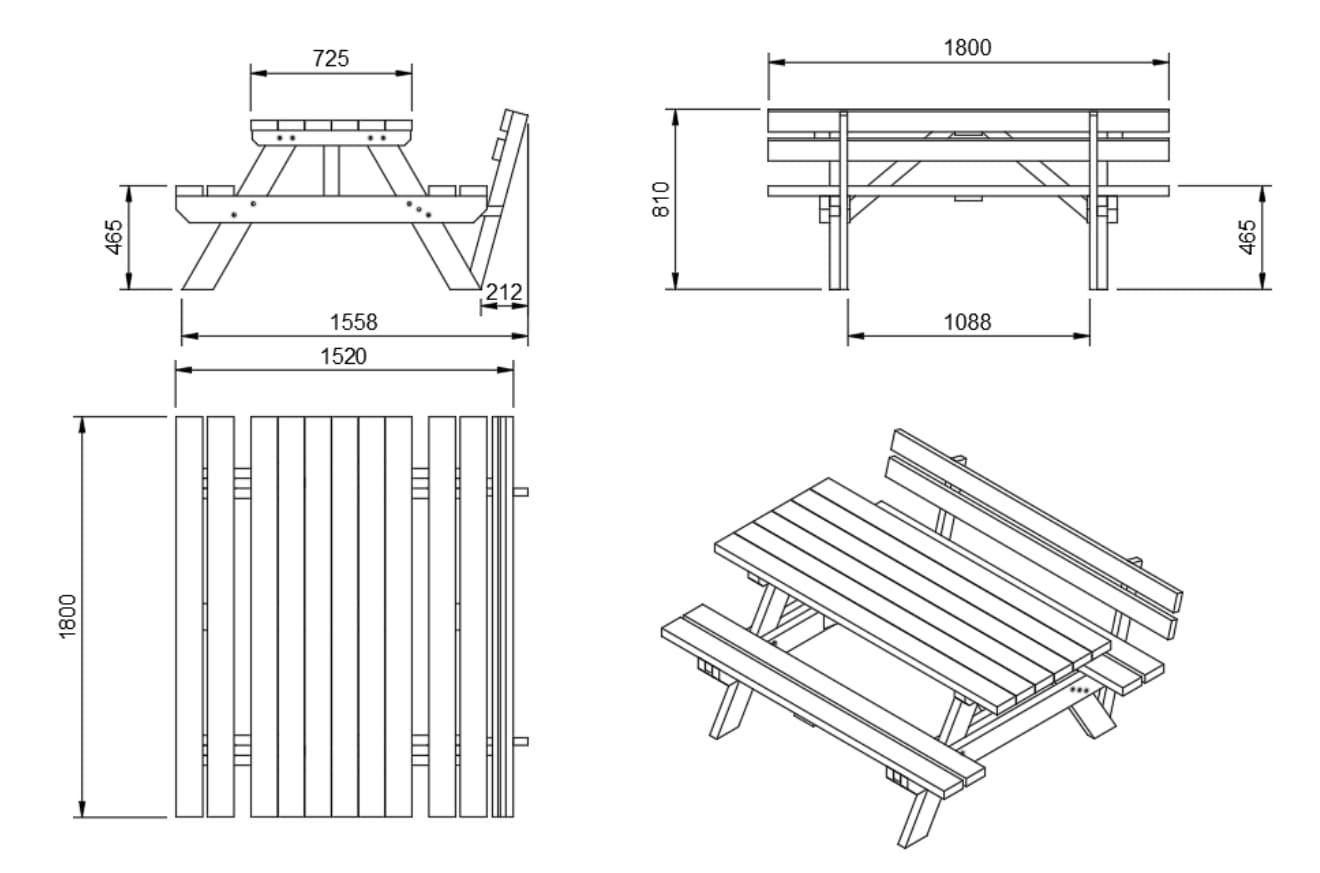 725

465

212

1558

1520

1800

810

465

1088

1800